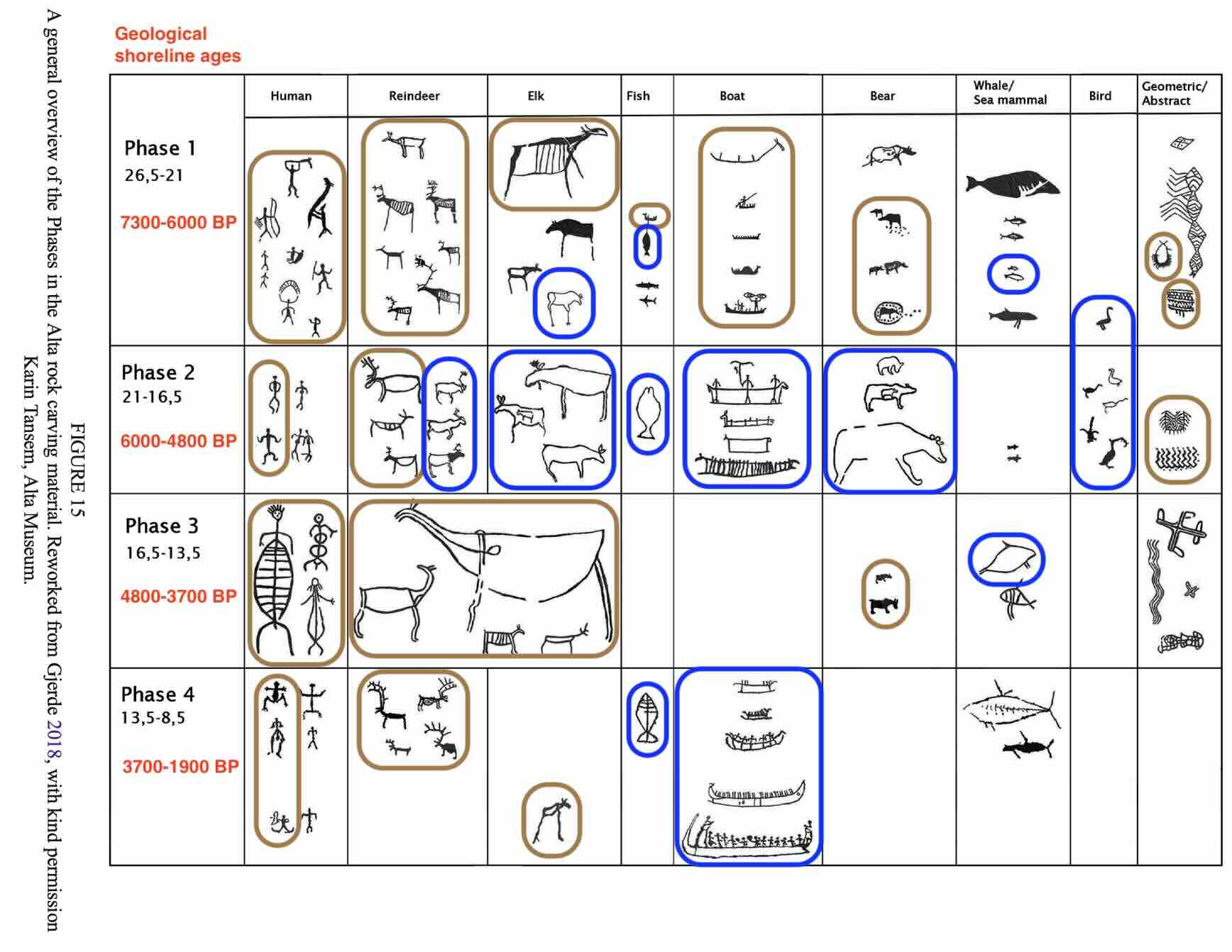 Geological shoreline ages

|  | Human | Reindeer | Elk | Fish | Boat | Bear | Whale/ Sea mammal | Bird | Geometric/ Abstract |
|---|---|---|---|---|---|---|---|---|---|
| Phase 1 26,5-21 7300-6000 BP | | | | | | | | | |
| Phase 2 21-16,5 6000-4800 BP | | | | | | | | | |
| Phase 3 16,5-13,5 4800-3700 BP | | | | | | | | | |
| Phase 4 13,5-8,5 3700-1900 BP | | | | | | | | | |

FIGURE 15
A general overview of the Phases in the Alta rock carving material. Reworked from Gjerde 2018, with kind permission Karin Tansem, Alta Museum.