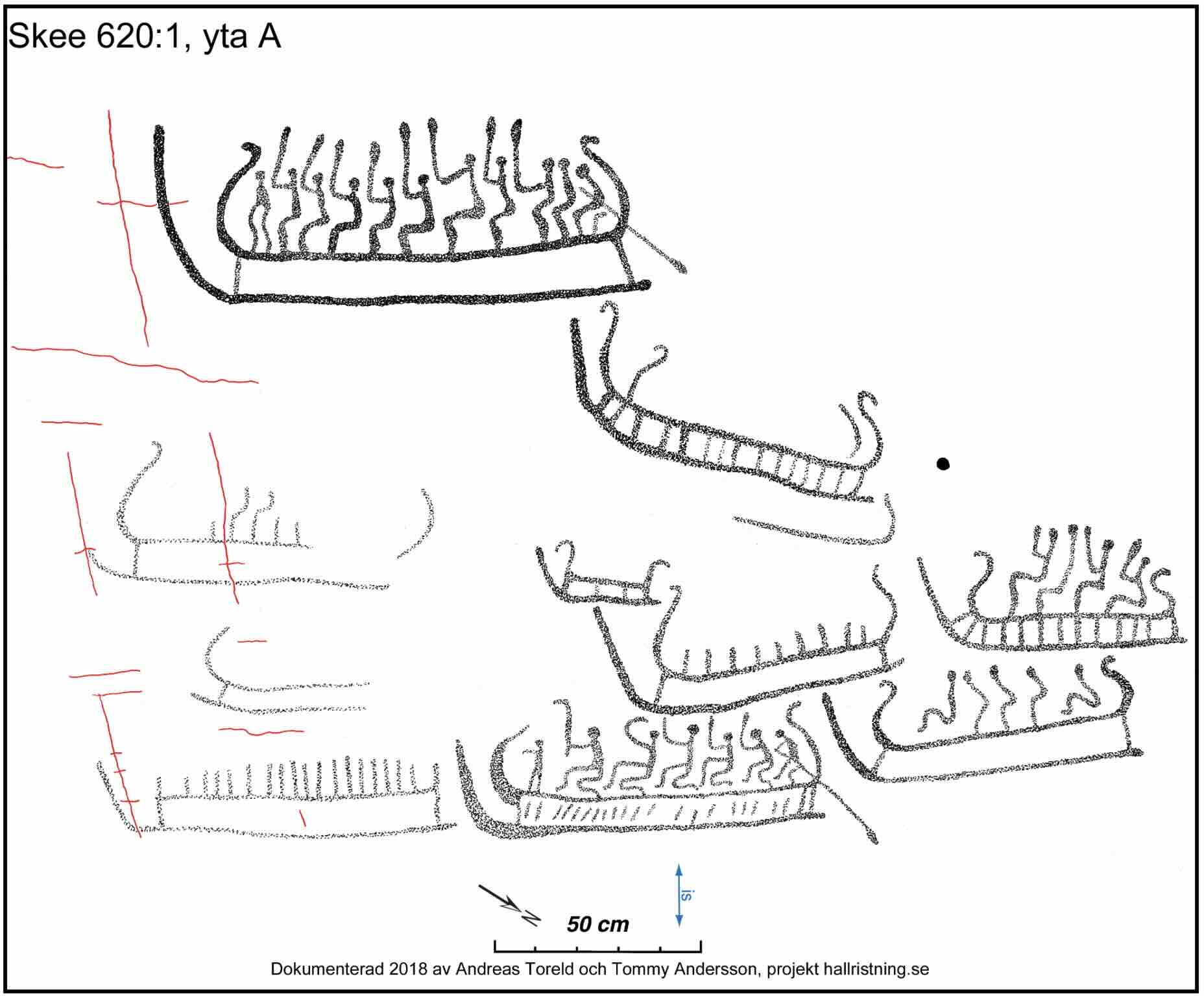 Skee 620:1, yta A

N

50 cm

is

Dokumenterad 2018 av Andreas Toreld och Tommy Andersson, projekt hallristning.se